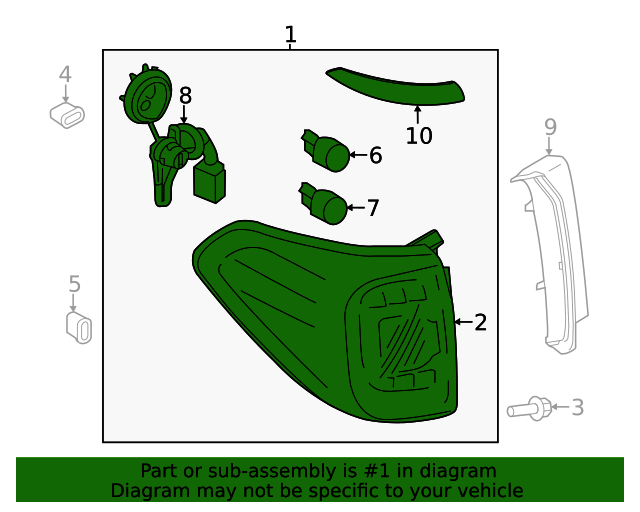 1
4
8
10
6
7
9
5
2
3

Part or sub-assembly is #1 in diagram
Diagram may not be specific to your vehicle