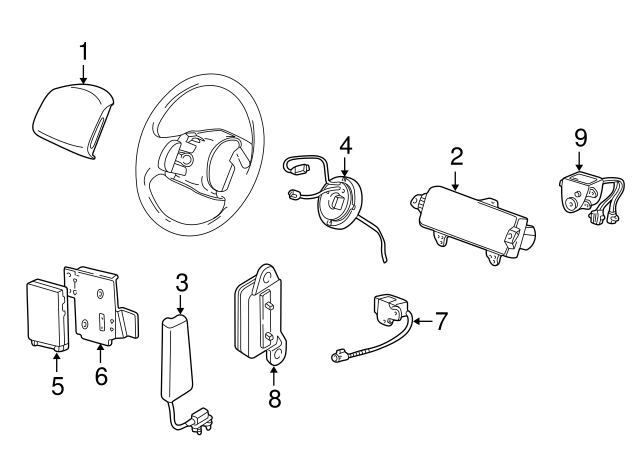 1
4
2
9
3
7
5
6
8