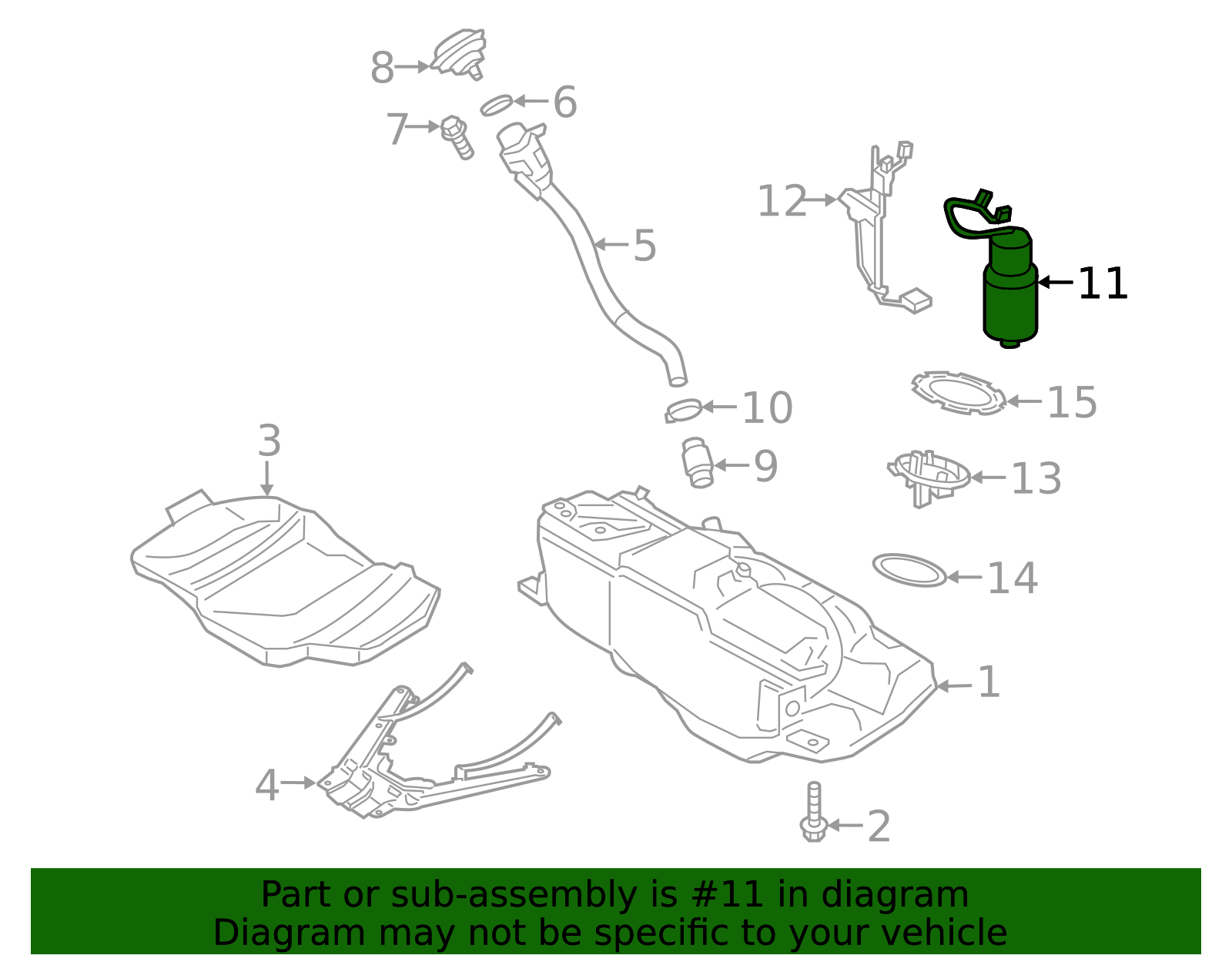 8
6
7
5
12
11
10
15
3
9
13
14
1
4
2

Part or sub-assembly is #11 in diagram
Diagram may not be specific to your vehicle