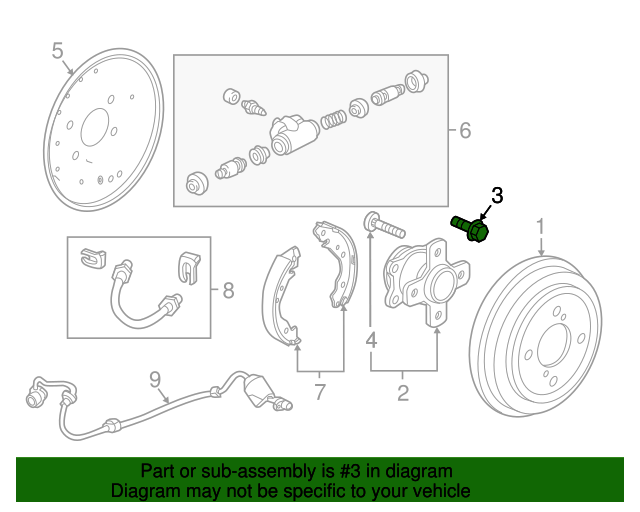 5

6

3

1

8

4

9

7

2

Part or sub-assembly is #3 in diagram
Diagram may not be specific to your vehicle