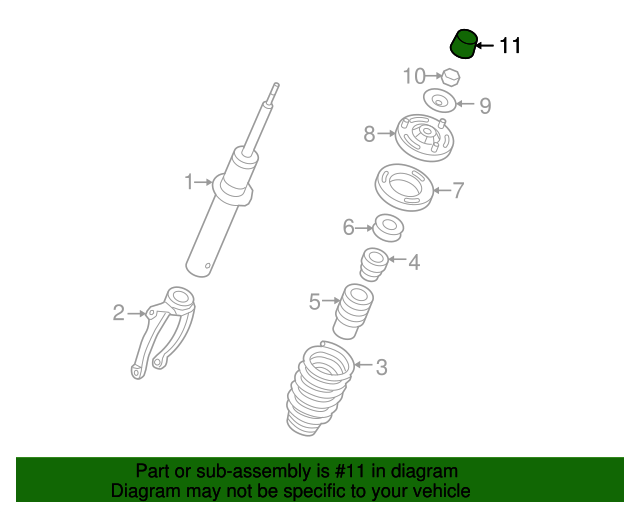 11
10
9
8
1
7
6
4
5
2
3

Part or sub-assembly is #11 in diagram
Diagram may not be specific to your vehicle