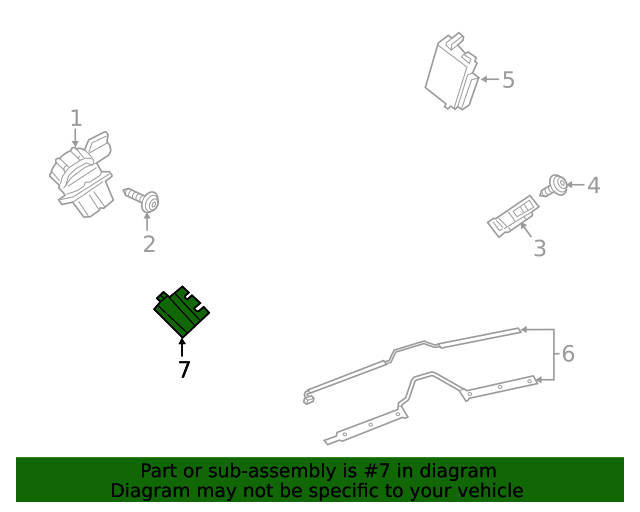 5

1

4

2

3

7

6

Part or sub-assembly is #7 in diagram
Diagram may not be specific to your vehicle