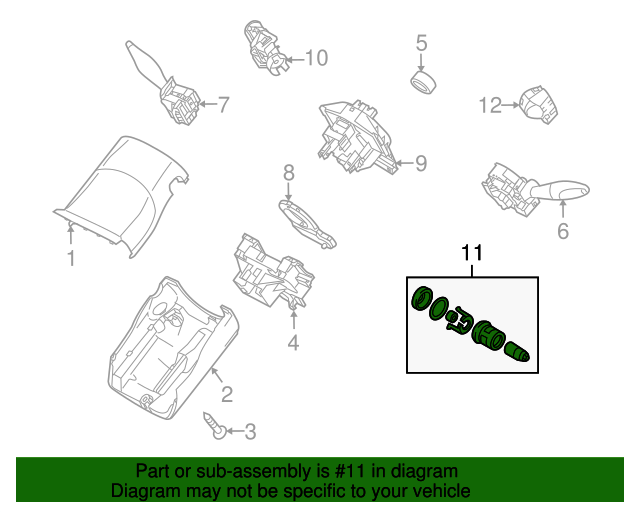 10
5
7
12
9
8
6
1
11
4
2
3

Part or sub-assembly is #11 in diagram
Diagram may not be specific to your vehicle