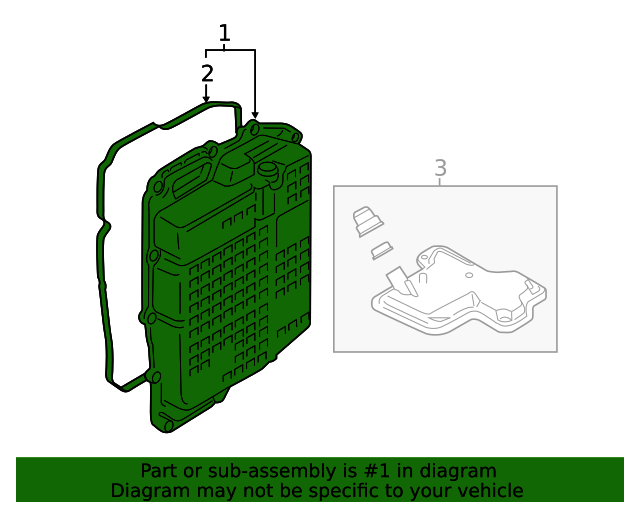 1
2
3
Part or sub-assembly is #1 in diagram
Diagram may not be specific to your vehicle