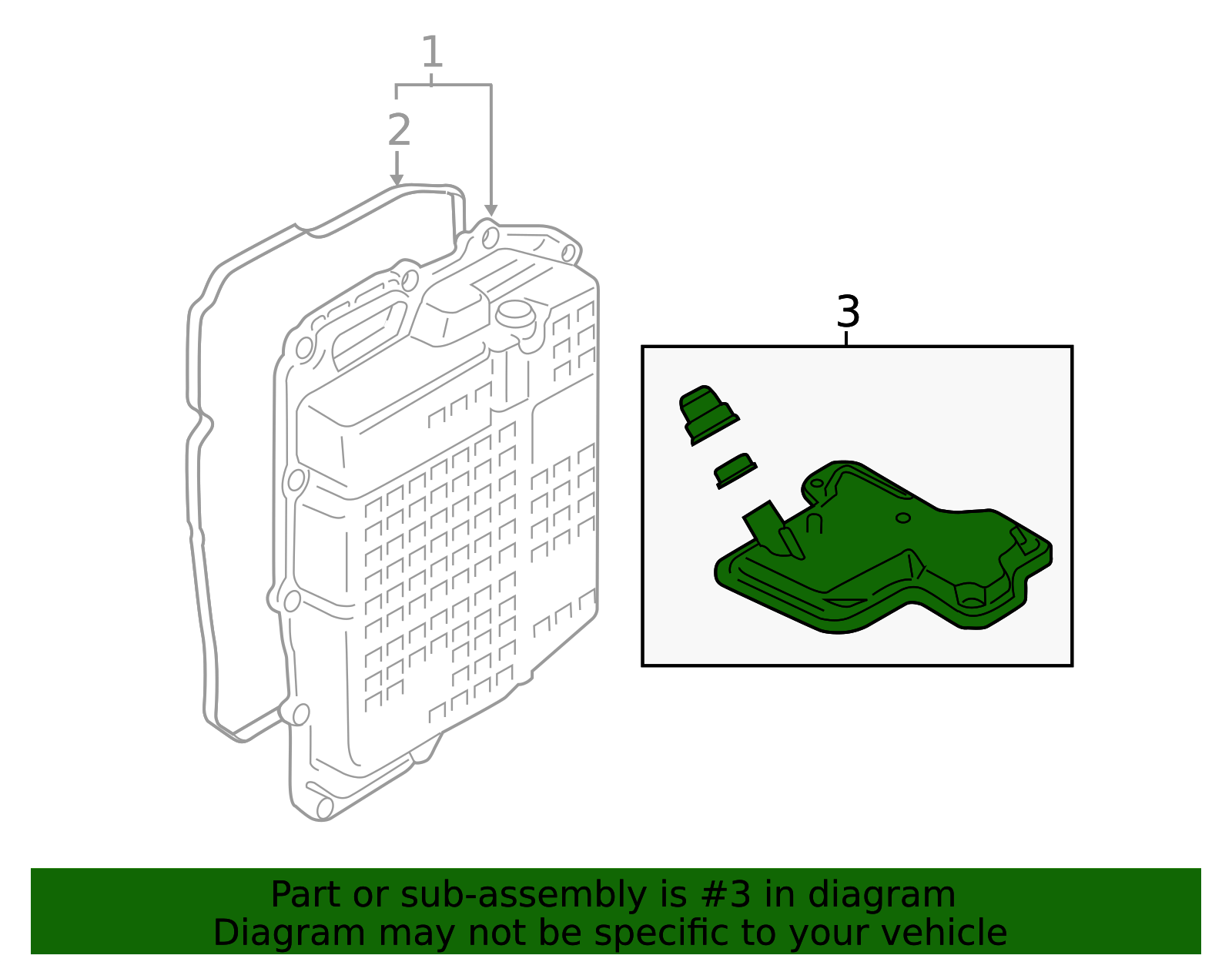 1
2
3

Part or sub-assembly is #3 in diagram
Diagram may not be specific to your vehicle