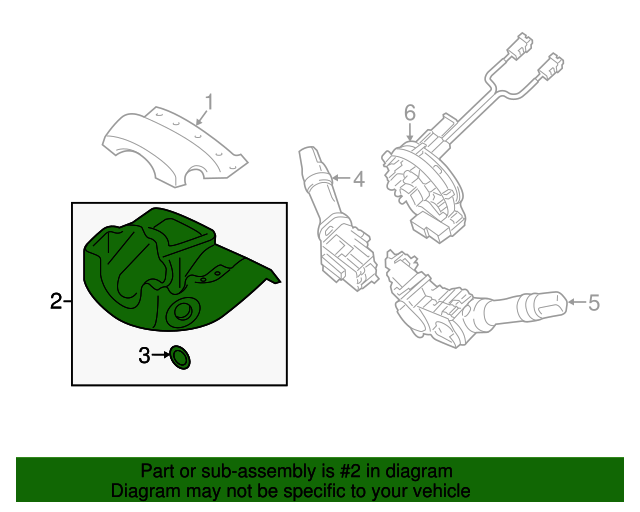 1

6

4

2

5

3

Part or sub-assembly is #2 in diagram
Diagram may not be specific to your vehicle