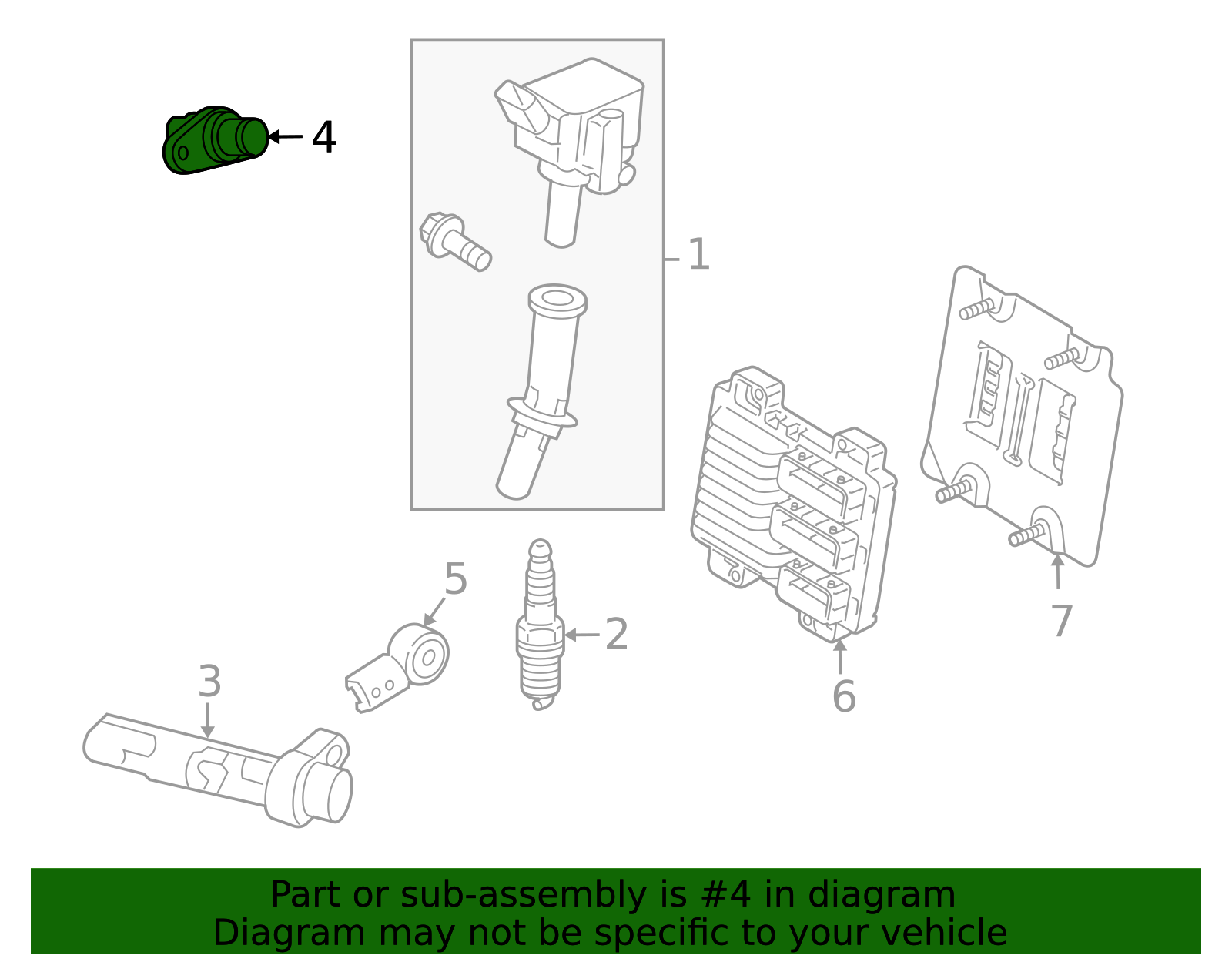 4
1
5
2
3
6
7
Part or sub-assembly is #4 in diagram
Diagram may not be specific to your vehicle