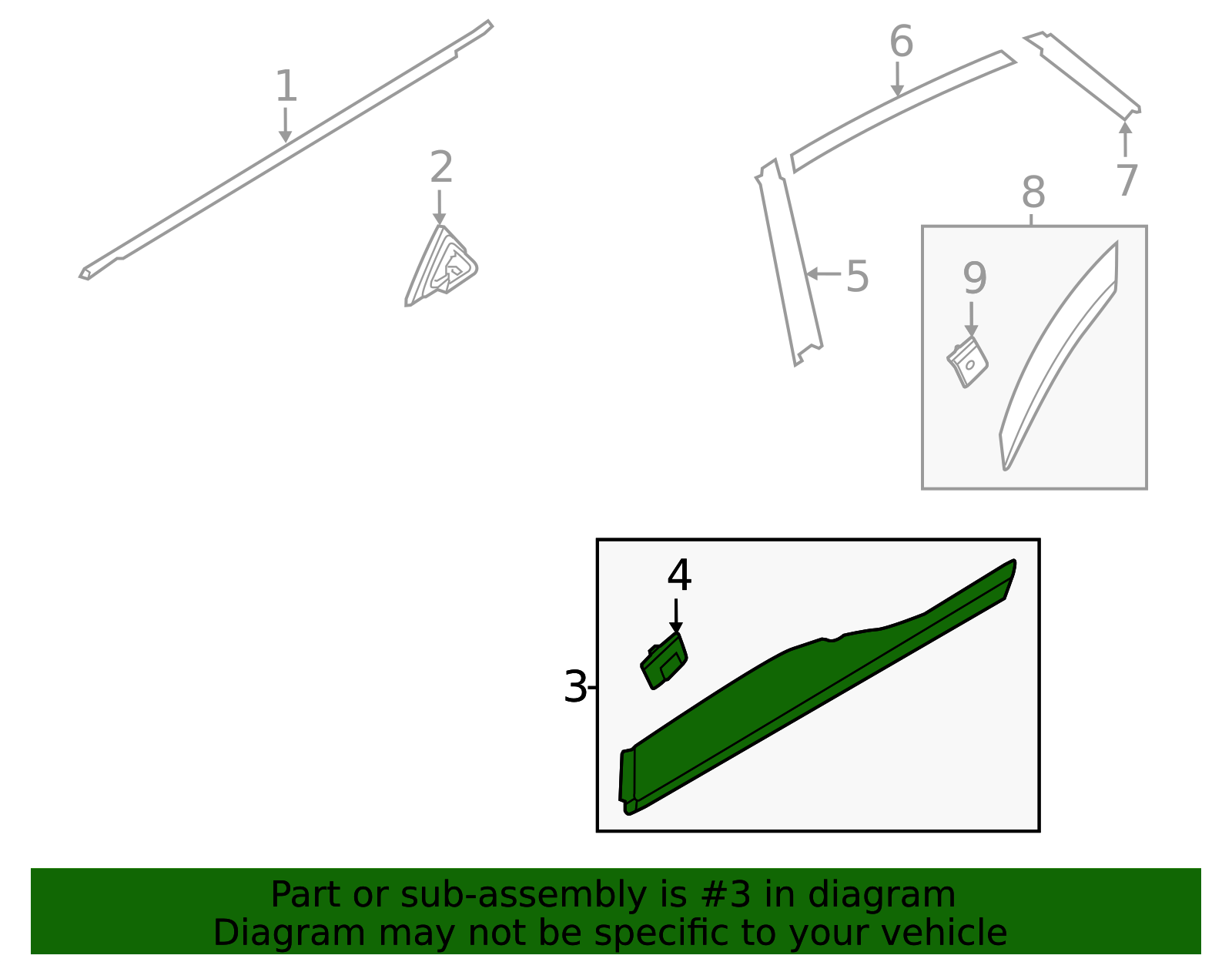 1
2
6
7
8
5
9
4
3
Part or sub-assembly is #3 in diagram
Diagram may not be specific to your vehicle