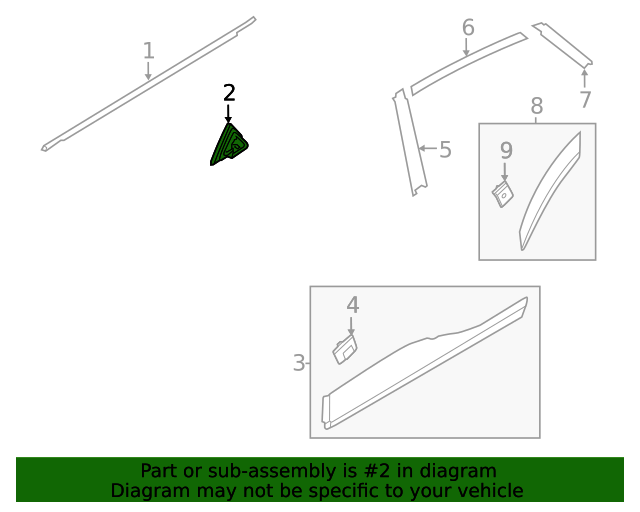 1
2
6
7
8
5
9
4
3

Part or sub-assembly is #2 in diagram
Diagram may not be specific to your vehicle