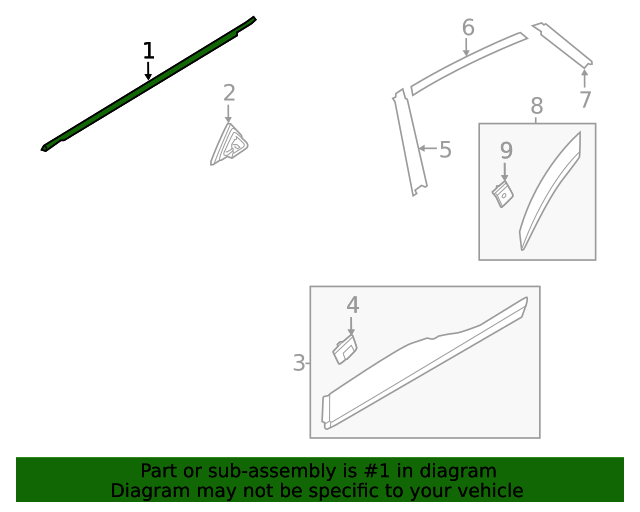 1
2
6
7
5
8
9
4
3

Part or sub-assembly is #1 in diagram
Diagram may not be specific to your vehicle