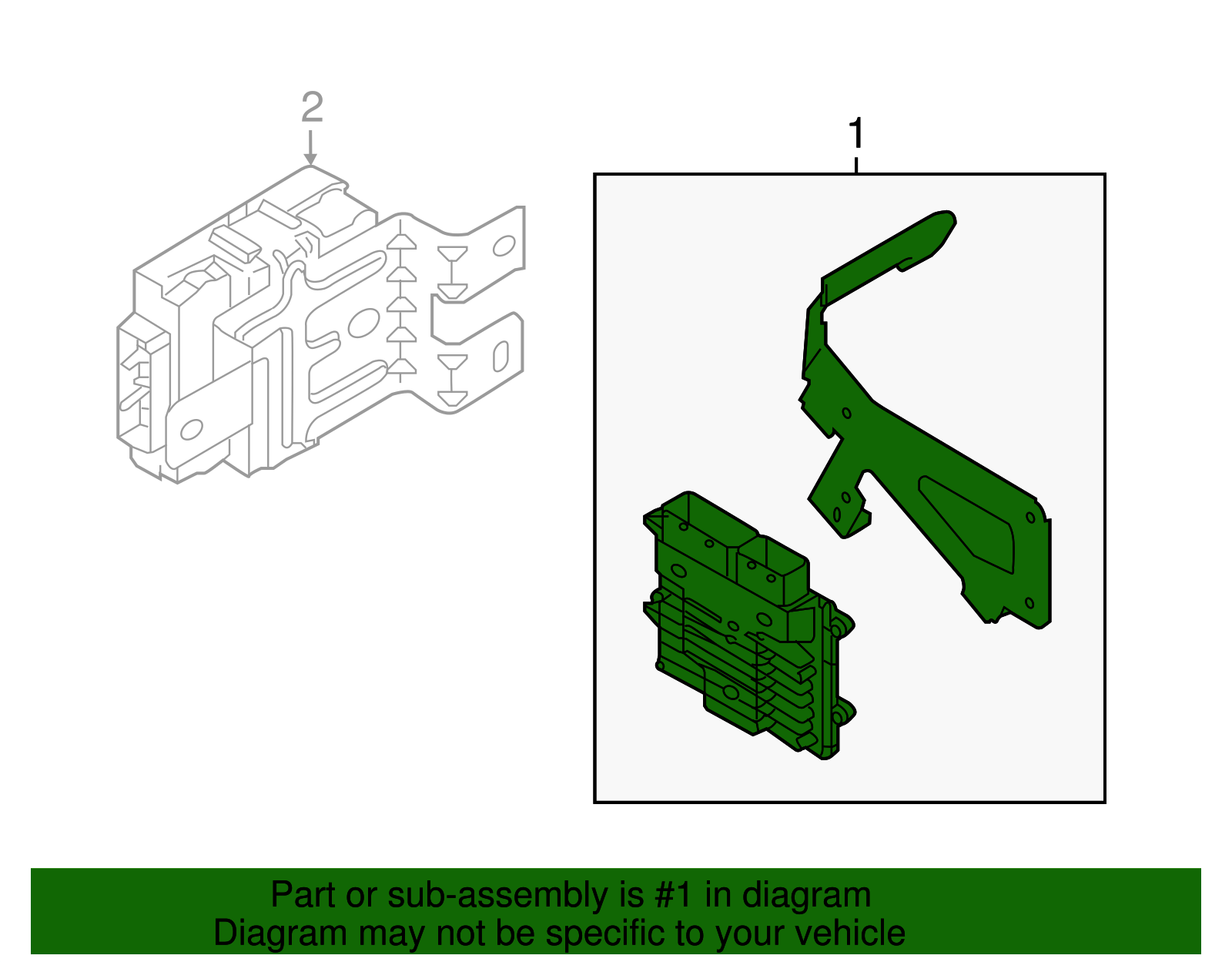 2

1

Part or sub-assembly is #1 in diagram
Diagram may not be specific to your vehicle