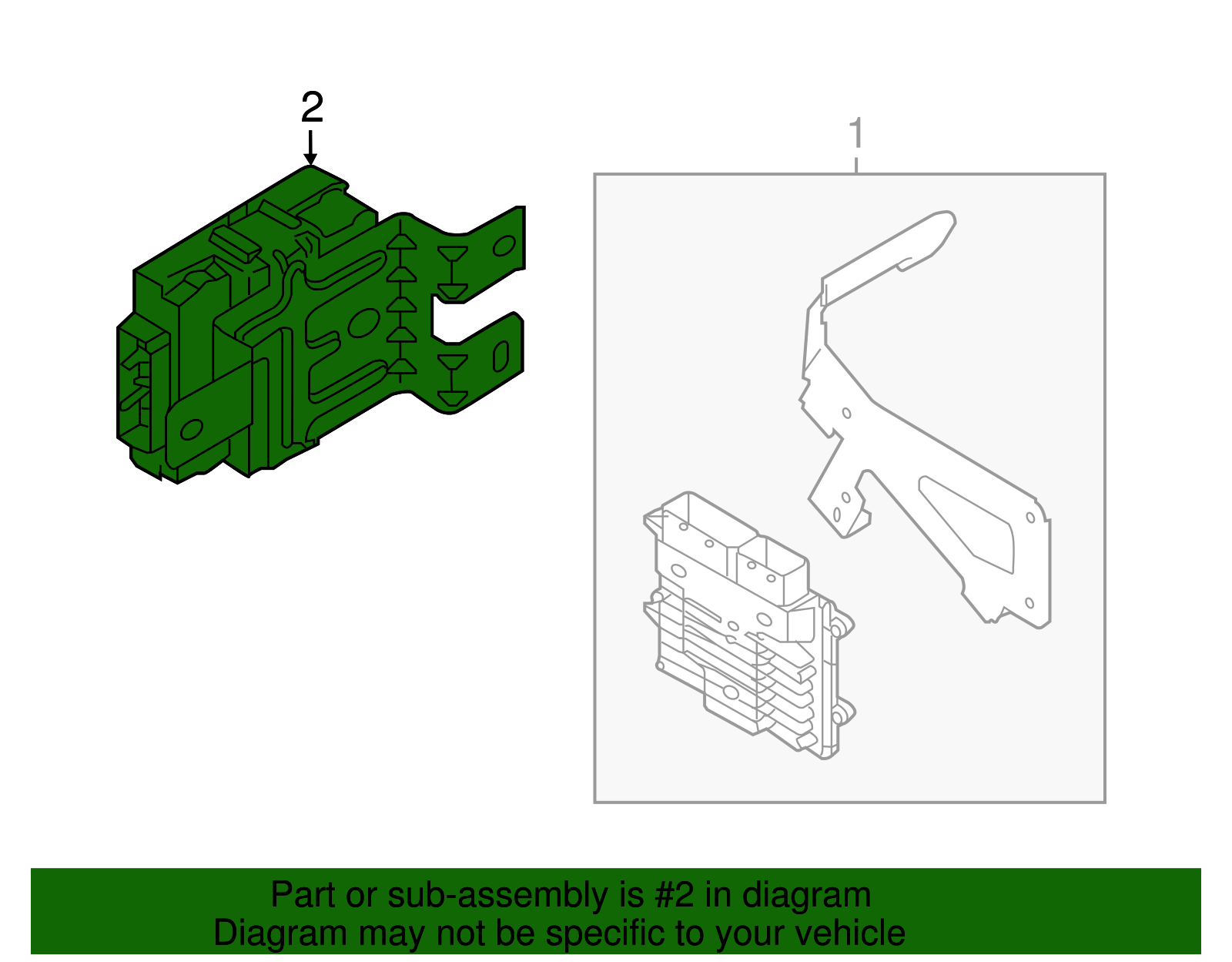 2

1

Part or sub-assembly is #2 in diagram
Diagram may not be specific to your vehicle