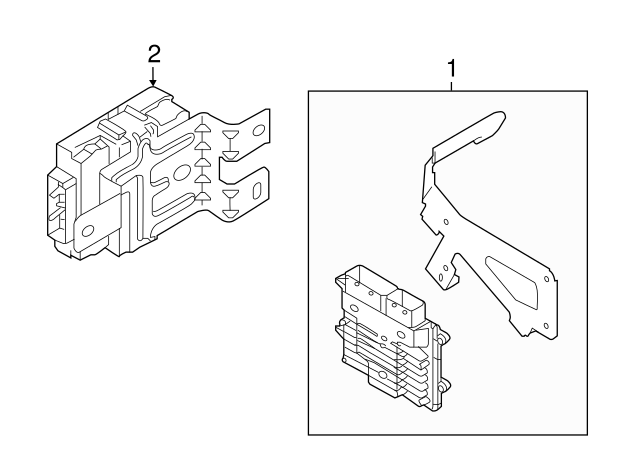 2
1