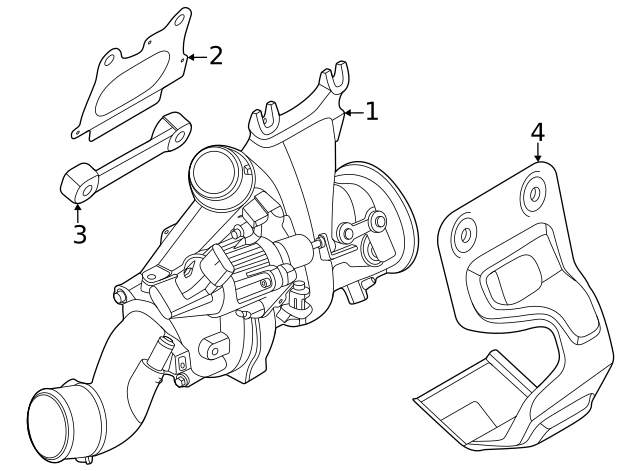 2
1
4
3