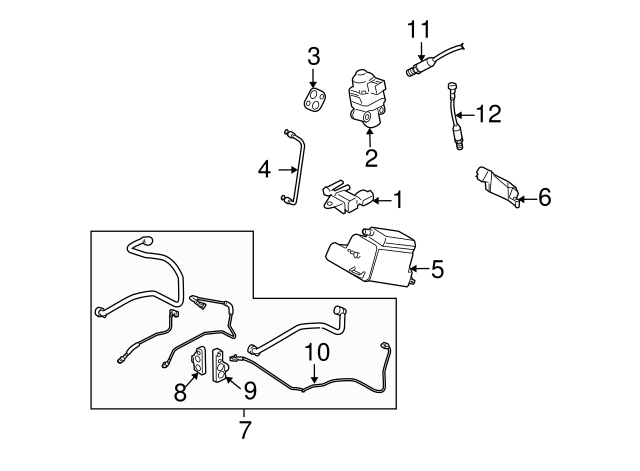 11
3
12
2
4
1
6
5
10
8
9
7