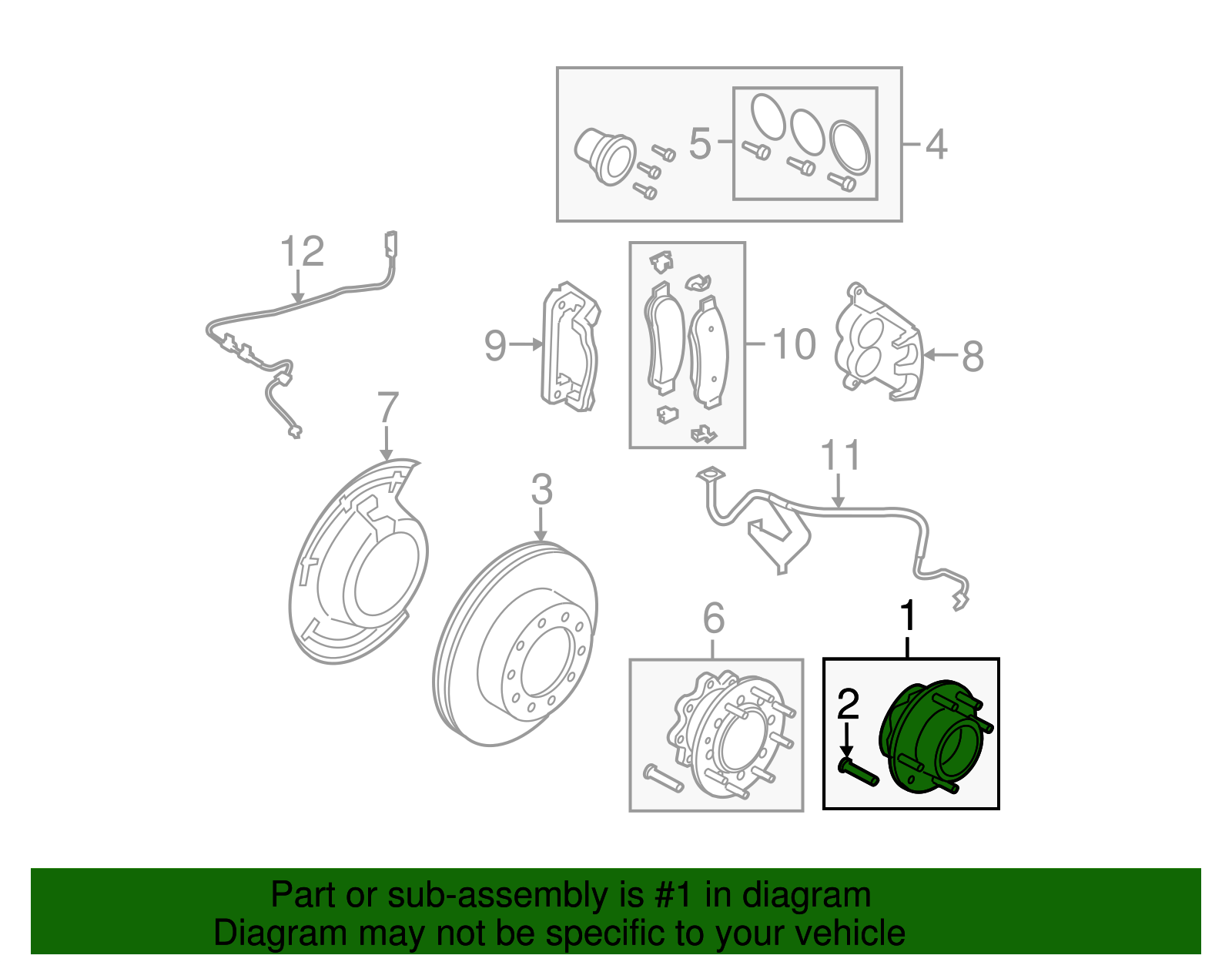 5
4
12
9
10
8
7
11
3
6
1
2

Part or sub-assembly is #1 in diagram
Diagram may not be specific to your vehicle