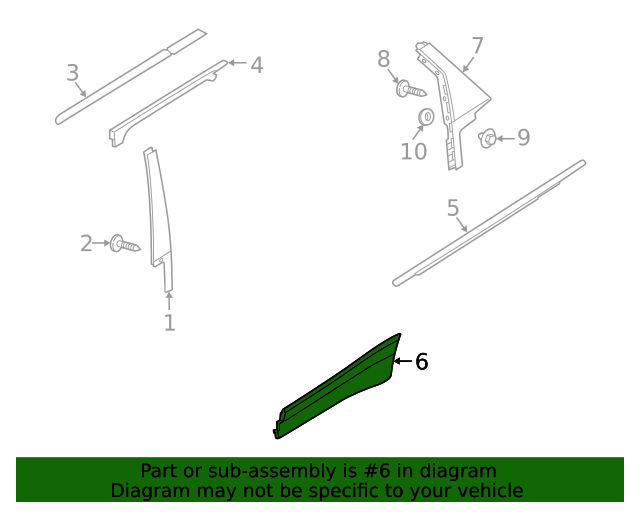 3
4
8
7
10
9
2
1
5
6

Part or sub-assembly is #6 in diagram
Diagram may not be specific to your vehicle