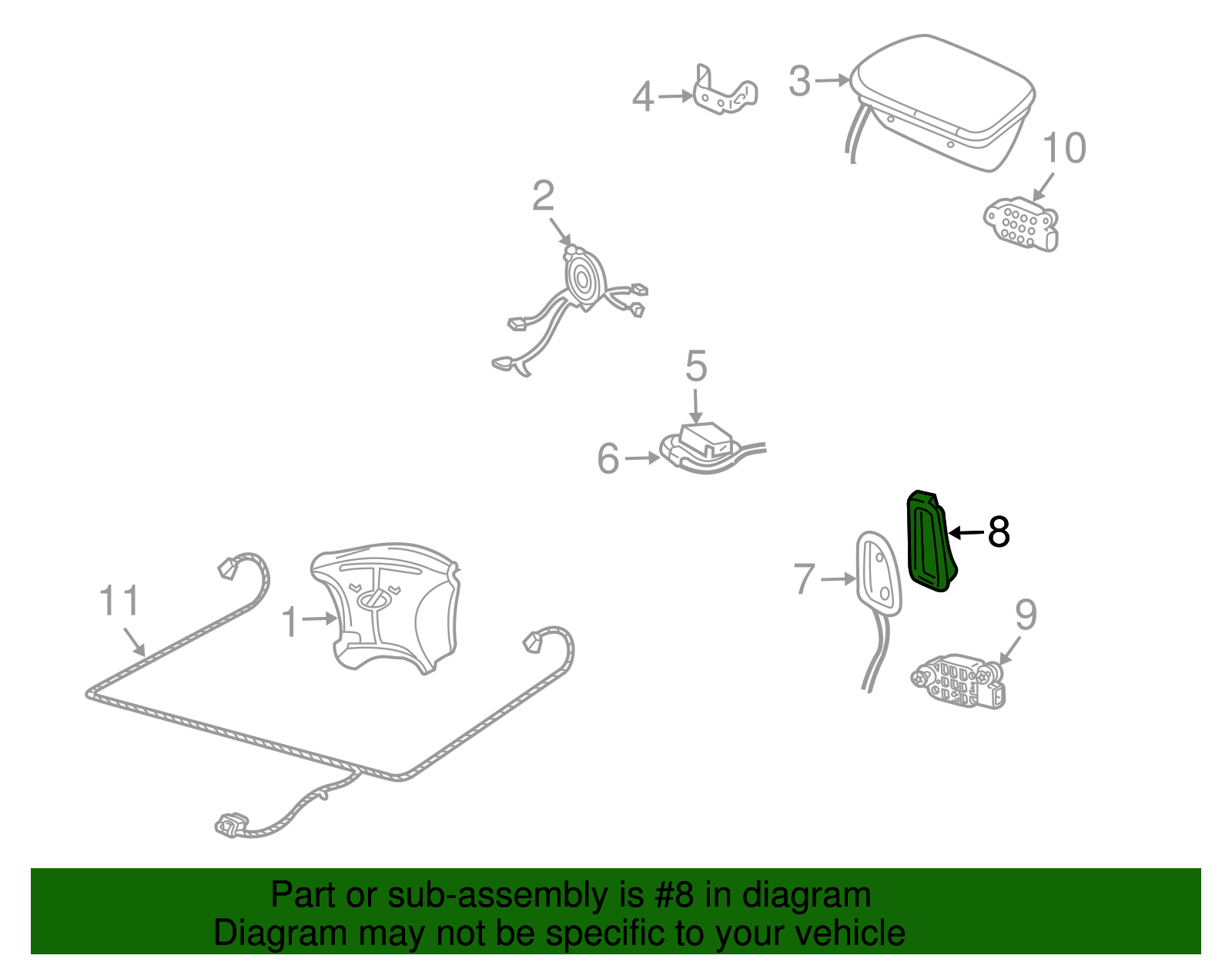 4
3
10
2
5
6
8
7
9
11
1

Part or sub-assembly is #8 in diagram
Diagram may not be specific to your vehicle