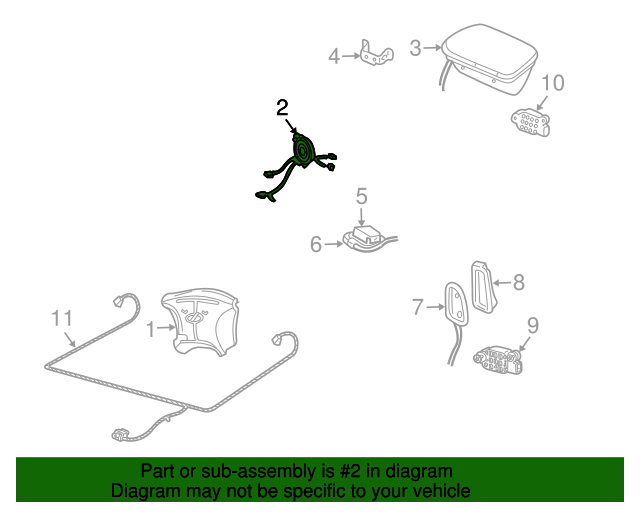 4
3
10
2
5
6
8
7
9
11
1

Part or sub-assembly is #2 in diagram
Diagram may not be specific to your vehicle