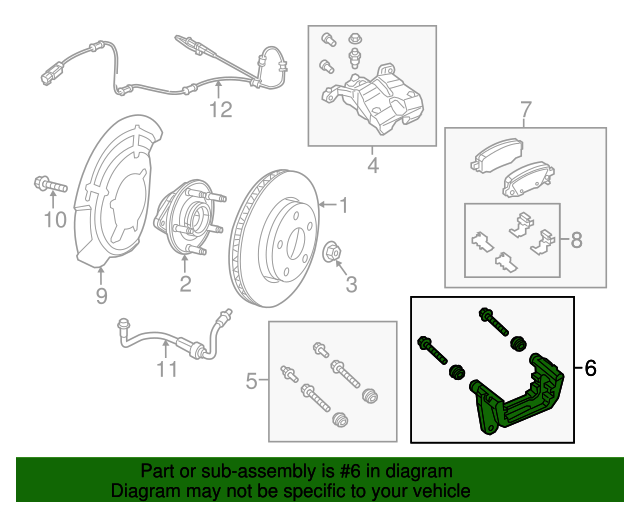 12
4
7
10
1
8
2
3
9
11
5
6
Part or sub-assembly is #6 in diagram
Diagram may not be specific to your vehicle