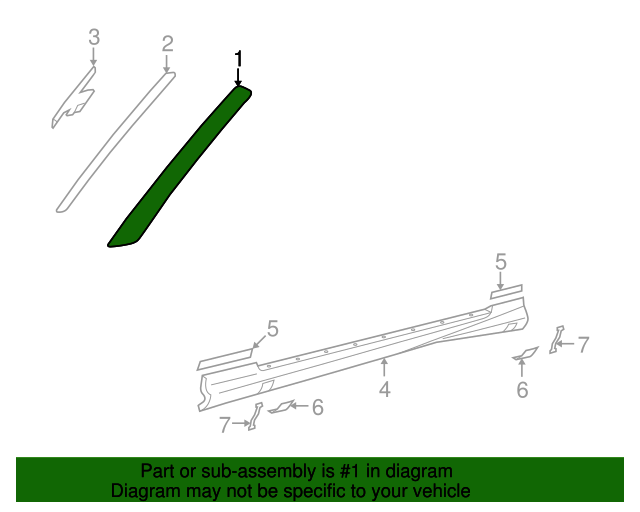 3
2
1
5
5
7
4
6
6
7

Part or sub-assembly is #1 in diagram
Diagram may not be specific to your vehicle