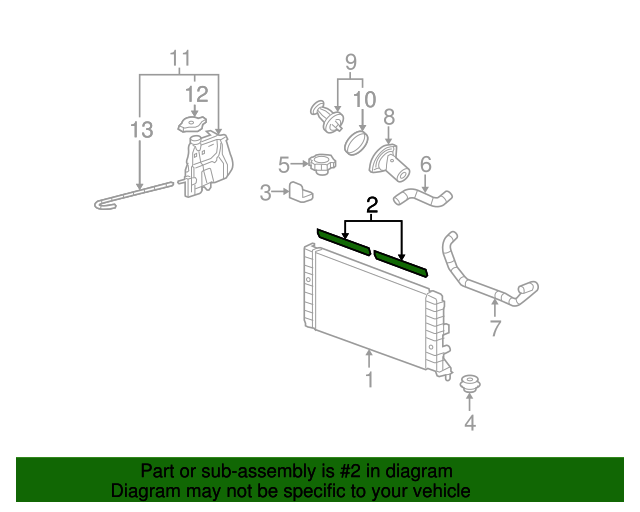 11
12
13
9
10
8
5
6
3
2
7
1
4

Part or sub-assembly is #2 in diagram
Diagram may not be specific to your vehicle