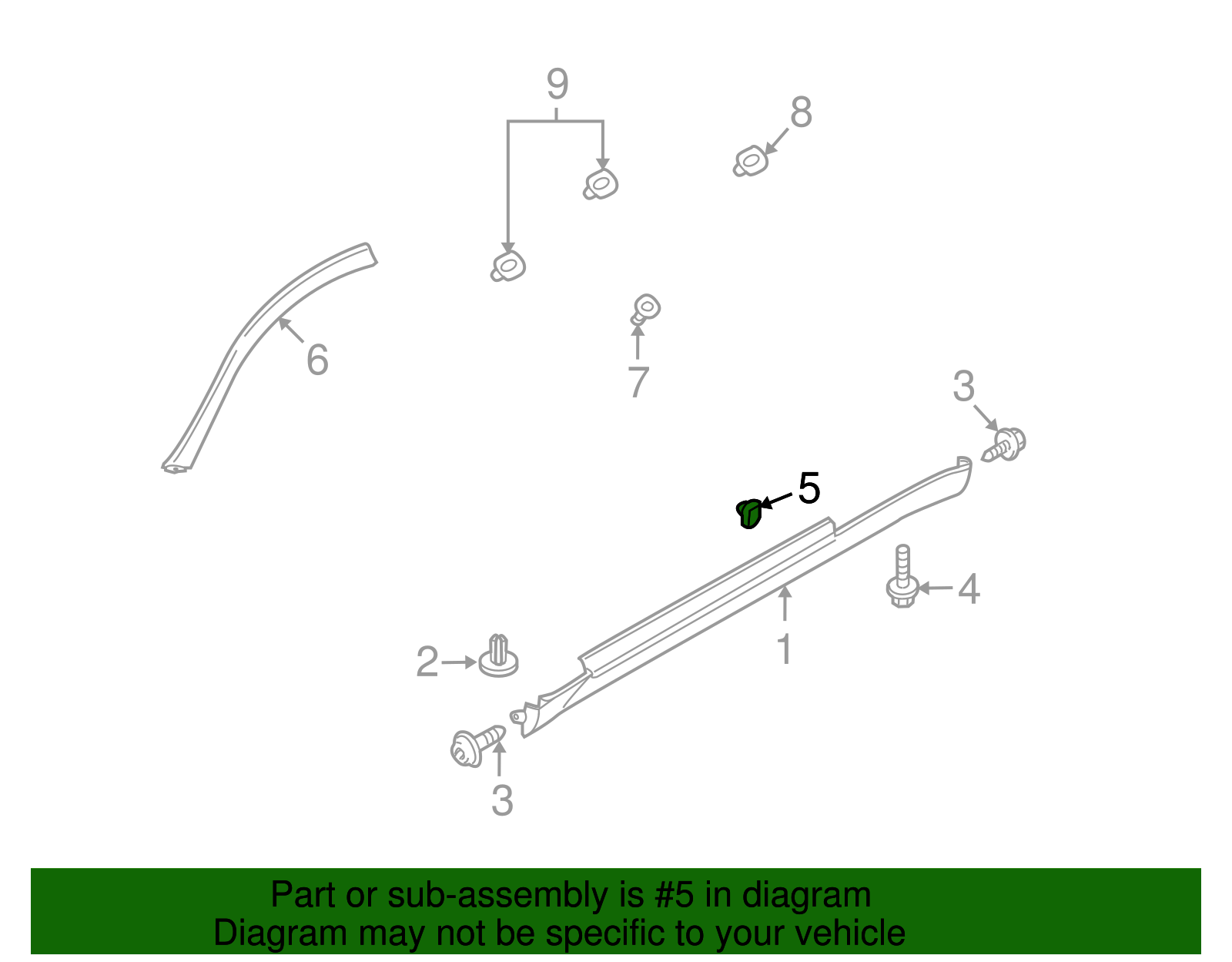 9
8
6
7
3
5
4
1
2
3

Part or sub-assembly is #5 in diagram
Diagram may not be specific to your vehicle