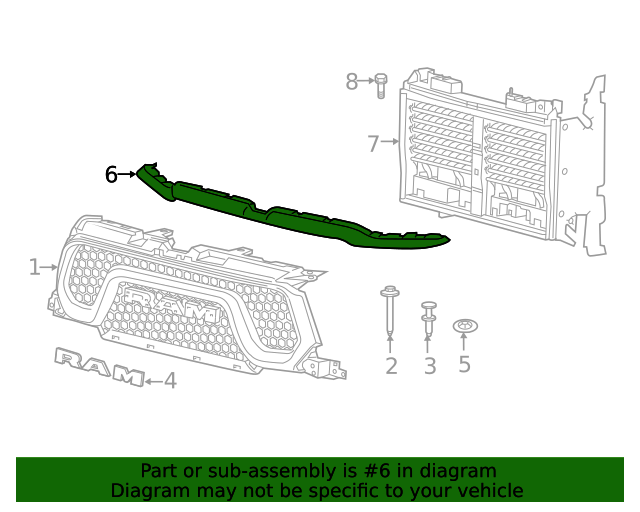 8
7
6
1
RAM
RAM
4
2
3
5

Part or sub-assembly is #6 in diagram
Diagram may not be specific to your vehicle