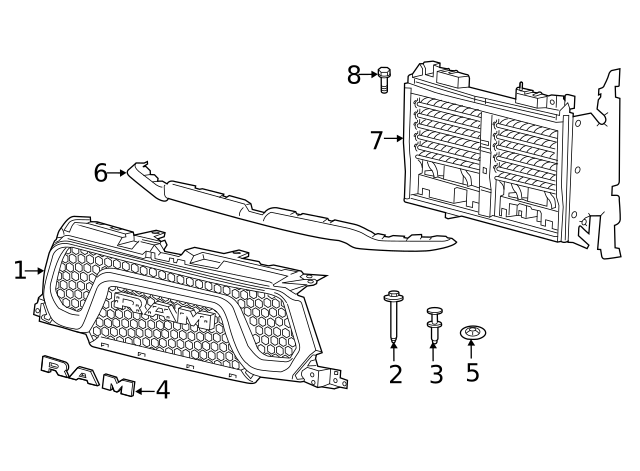 8
7
6
1
RAM
RAM
4
2
3
5