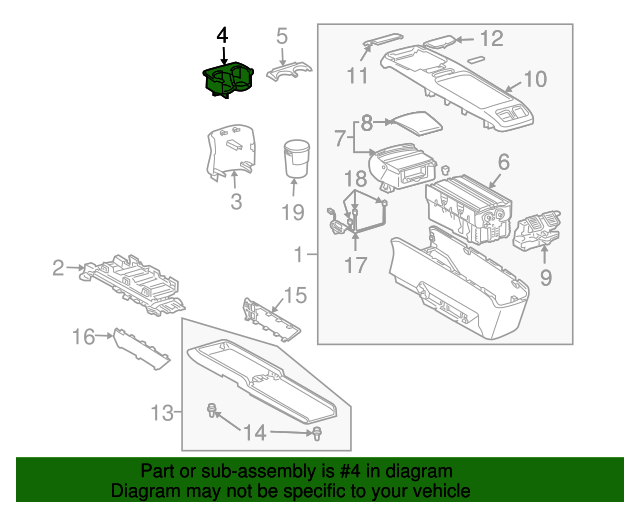 4
5
12
11
10
8
7
6
18
3
19
1
17
9
2
15
16
13
14

Part or sub-assembly is #4 in diagram
Diagram may not be specific to your vehicle