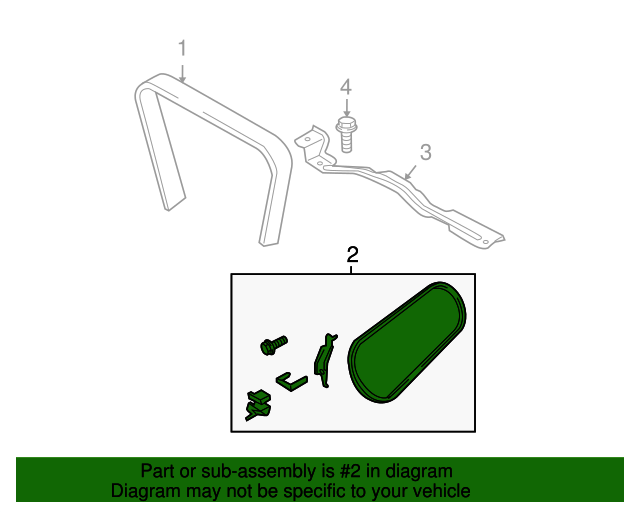 1
4
3
2

Part or sub-assembly is #2 in diagram
Diagram may not be specific to your vehicle