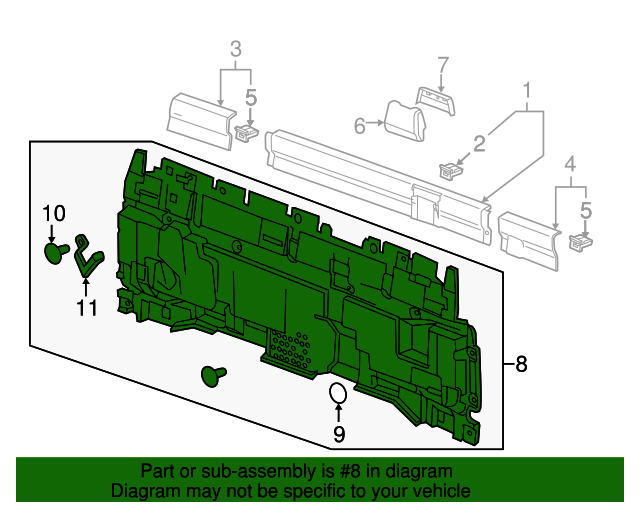 3
5
7
1
6
2
4
5
10
11
8
9

Part or sub-assembly is #8 in diagram
Diagram may not be specific to your vehicle