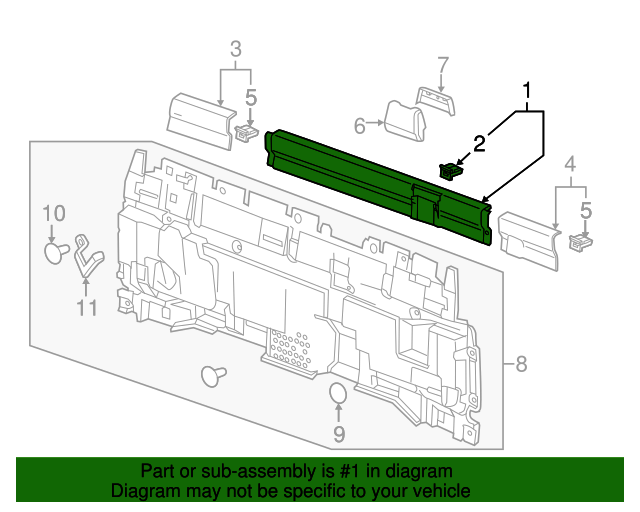 3
5
7
1
6
2
4
5
10
11
8
9

Part or sub-assembly is #1 in diagram
Diagram may not be specific to your vehicle