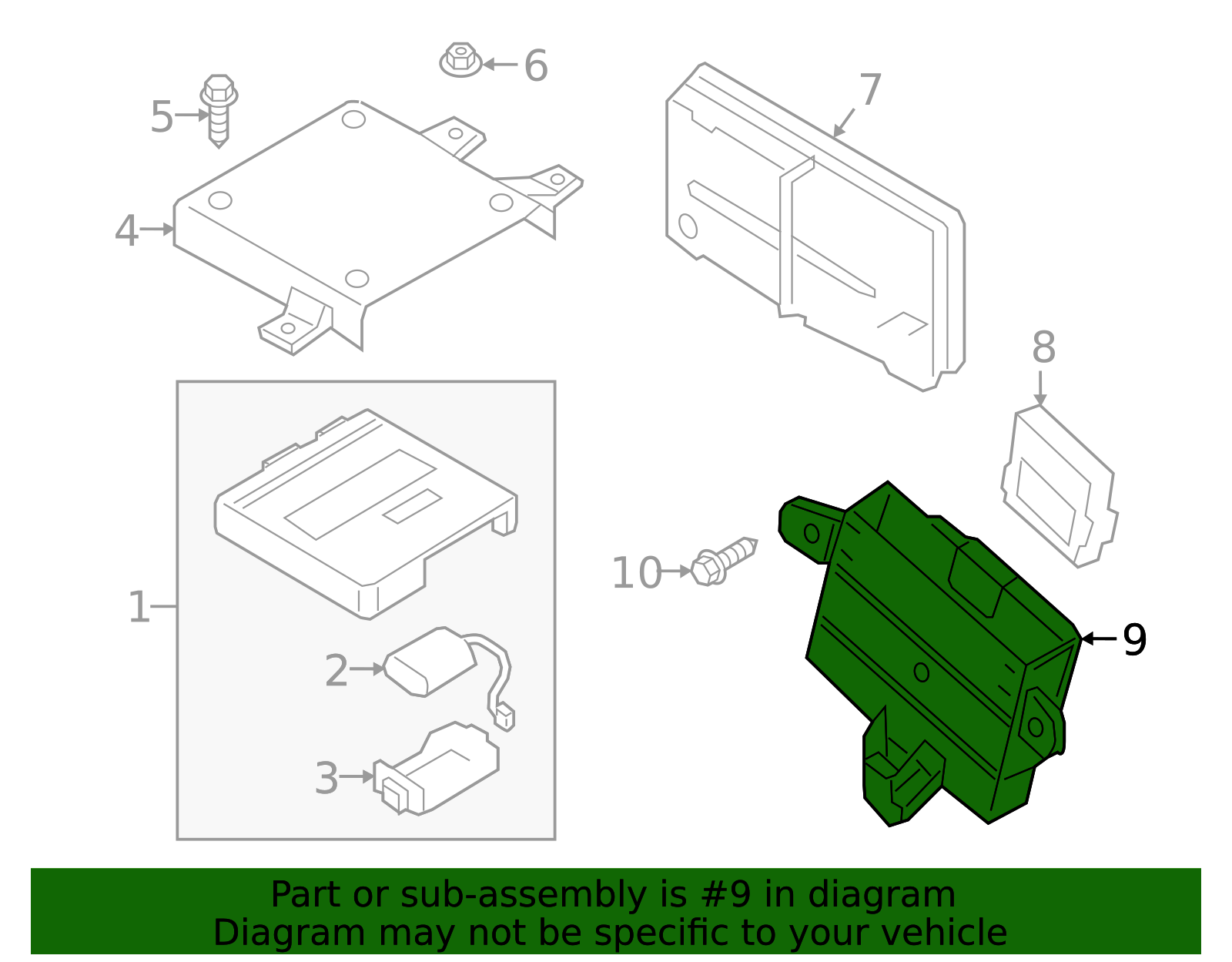 6
5
7
4
8
1
10
9
2
3

Part or sub-assembly is #9 in diagram
Diagram may not be specific to your vehicle