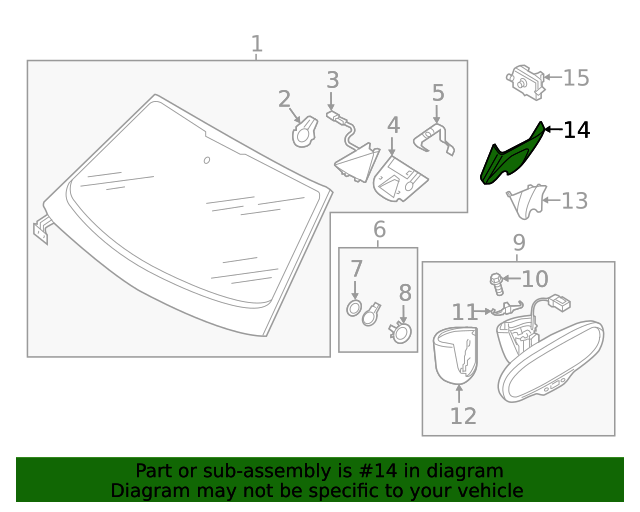 1
2
3
4
5
15
14
13
6
7
8
9
10
11
12

Part or sub-assembly is #14 in diagram
Diagram may not be specific to your vehicle