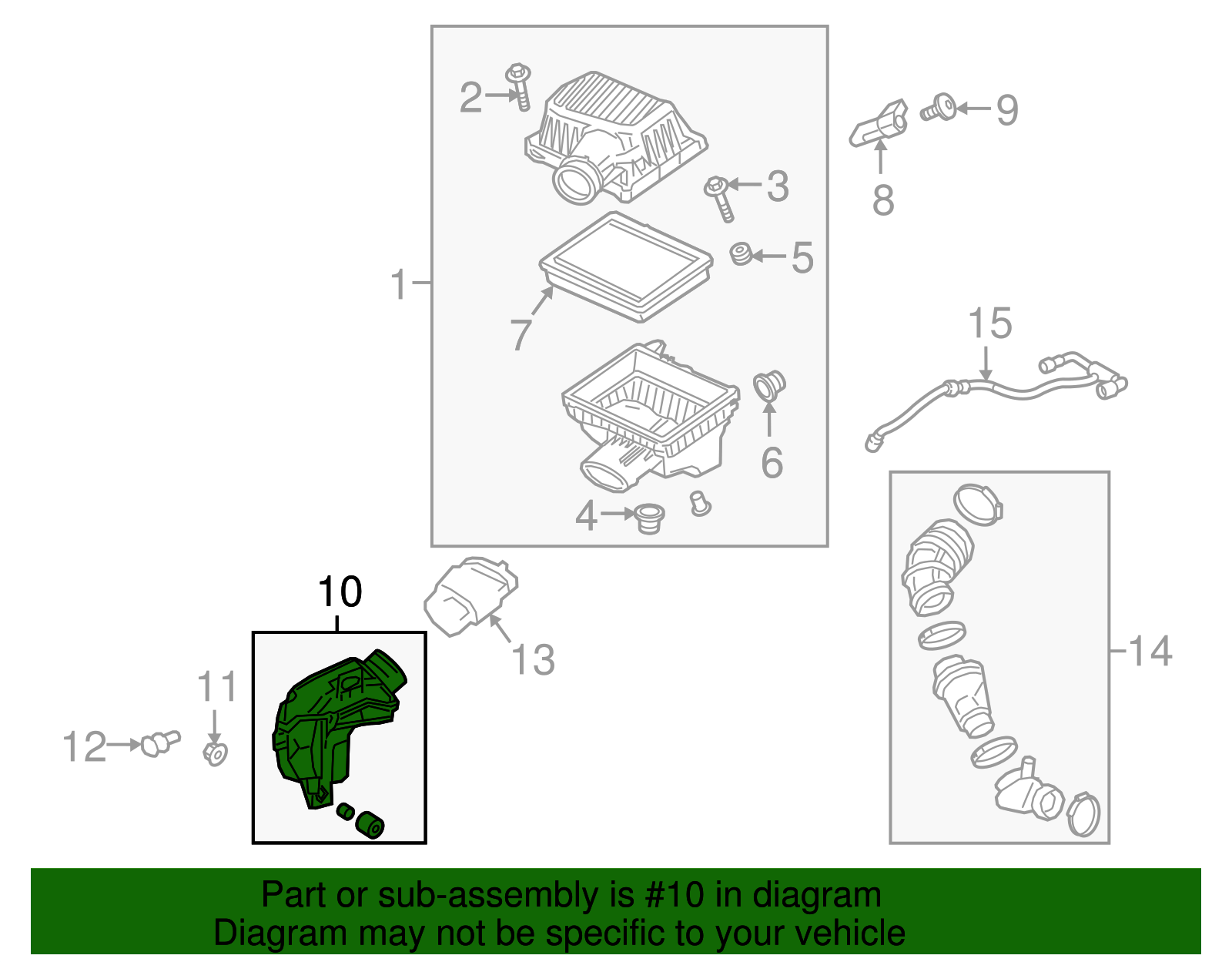 2
9
3
8
5
1
7
15
6
4
10
13
14
11
12

Part or sub-assembly is #10 in diagram
Diagram may not be specific to your vehicle