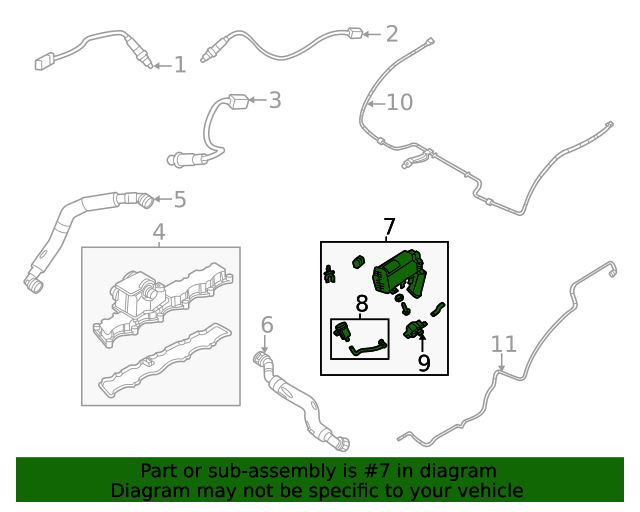 1
2
3
10
5
4
7
8
9
6
11

Part or sub-assembly is #7 in diagram
Diagram may not be specific to your vehicle