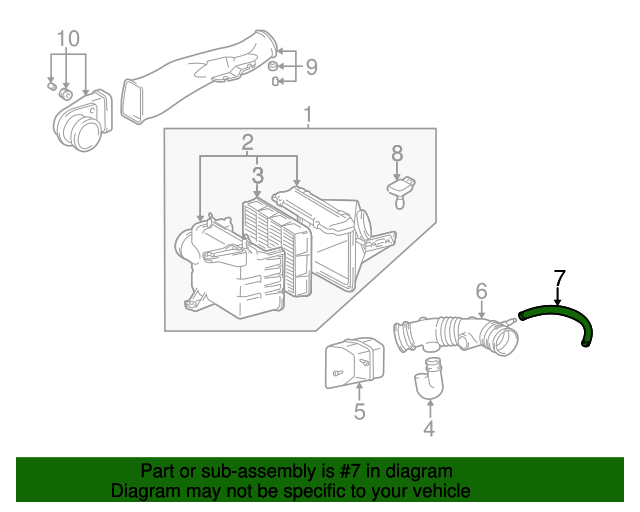 10
9
1
2
3
8
7
6
5
4

Part or sub-assembly is #7 in diagram
Diagram may not be specific to your vehicle