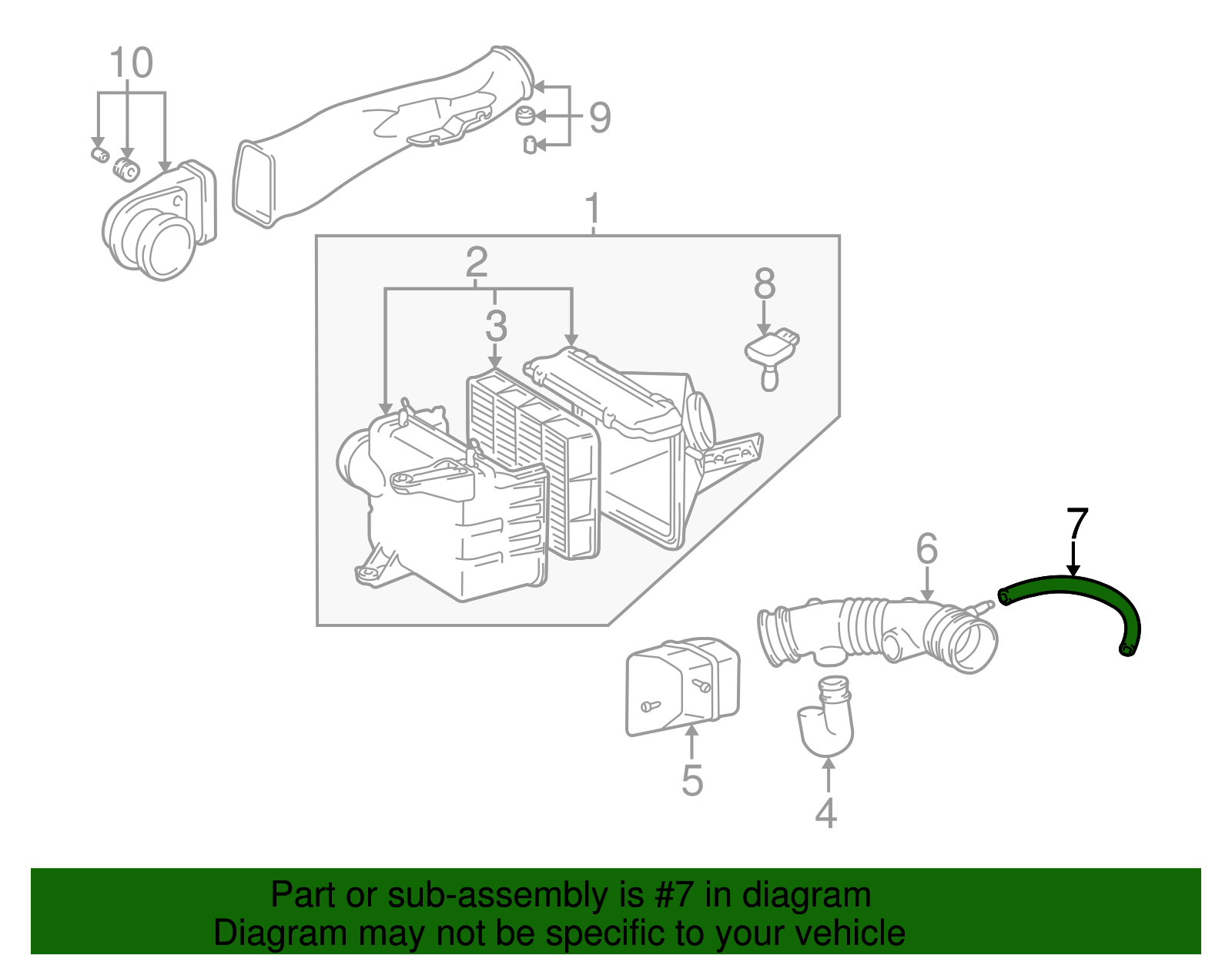 10
9
1
2
3
8
7
6
5
4
Part or sub-assembly is #7 in diagram
Diagram may not be specific to your vehicle