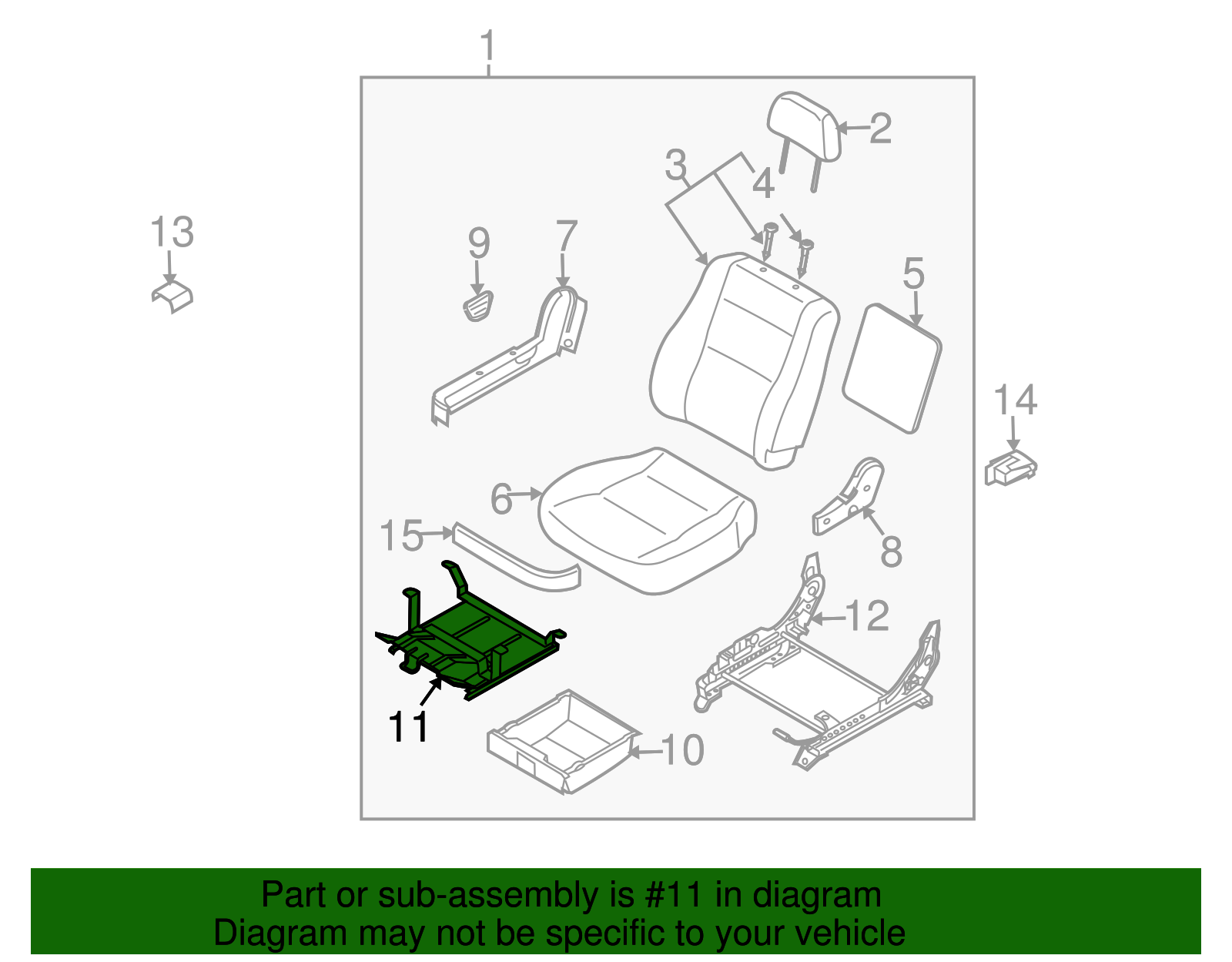 1
2
3
4
13
9
7
5
14
6
15
8
12
11
10

Part or sub-assembly is #11 in diagram
Diagram may not be specific to your vehicle