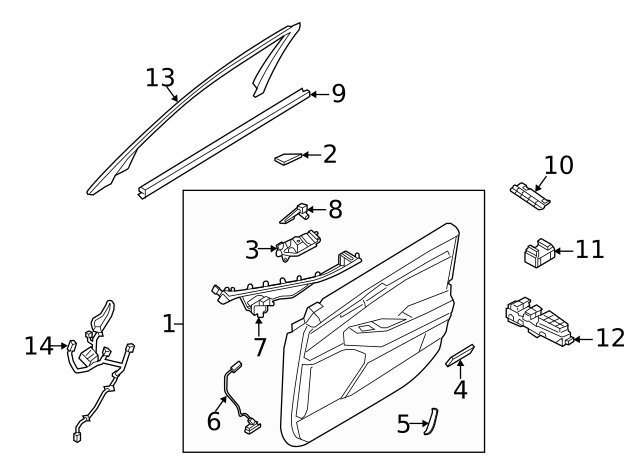 13
9
2
10
8
3
11
1
7
12
14
4
6
5