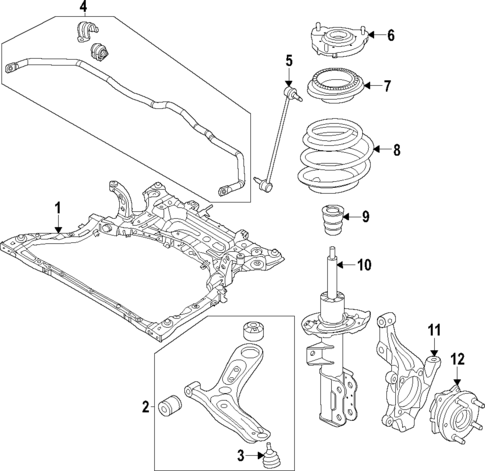 4
6
5
7
8
1
9
10
11
12
2
3