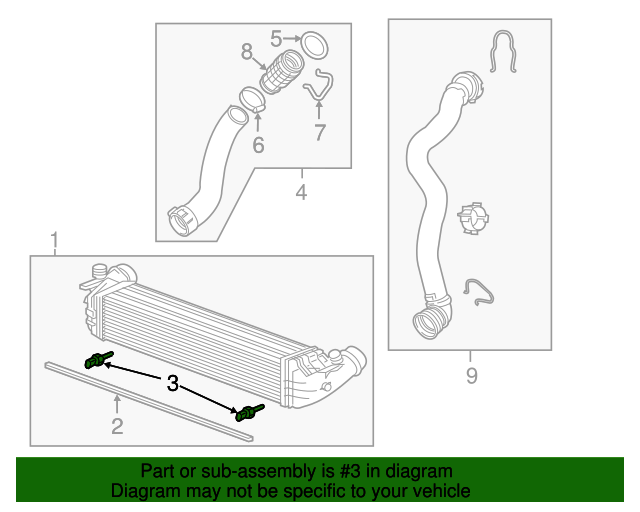 5
8
7
6
4
1
3
2
9

Part or sub-assembly is #3 in diagram
Diagram may not be specific to your vehicle