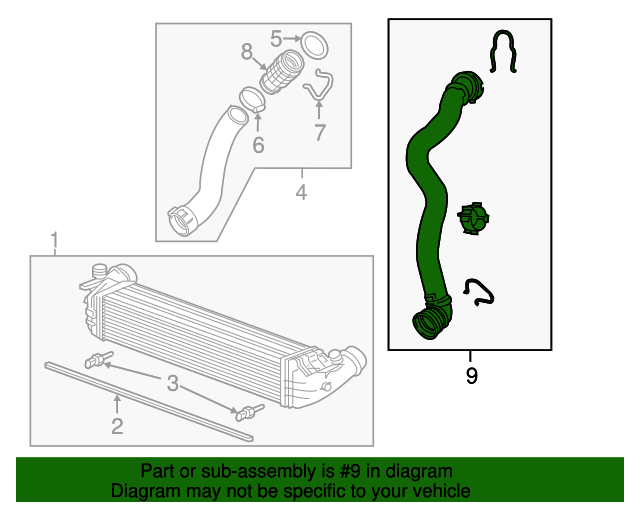 5
8
7
6
4
1
3
2
9

Part or sub-assembly is #9 in diagram
Diagram may not be specific to your vehicle