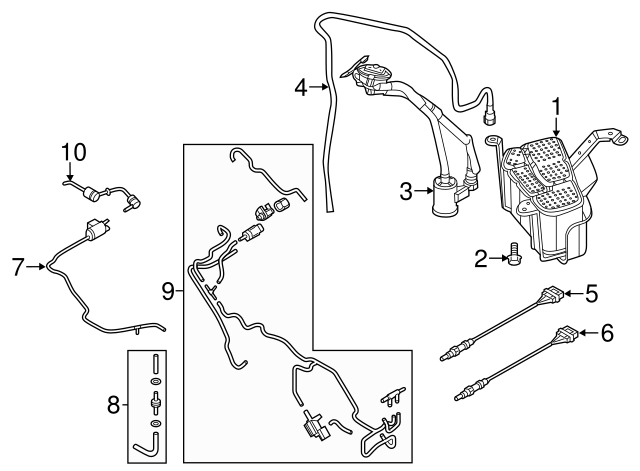 4
1
10
3
2
7
9
5
6
8