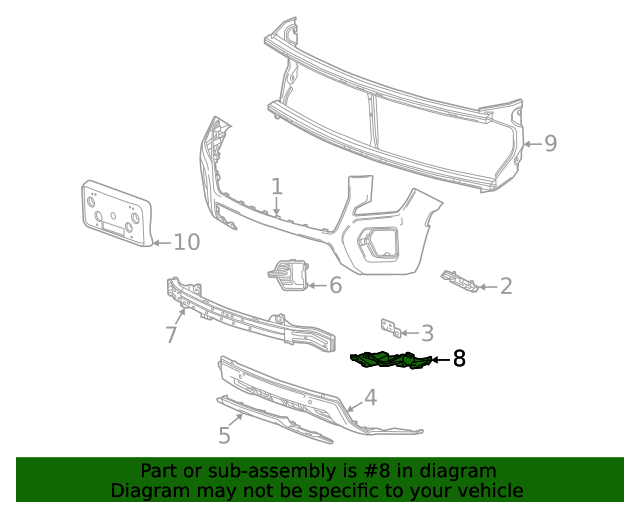 9

1

10

6

2

7

3

8

4

5

Part or sub-assembly is #8 in diagram
Diagram may not be specific to your vehicle