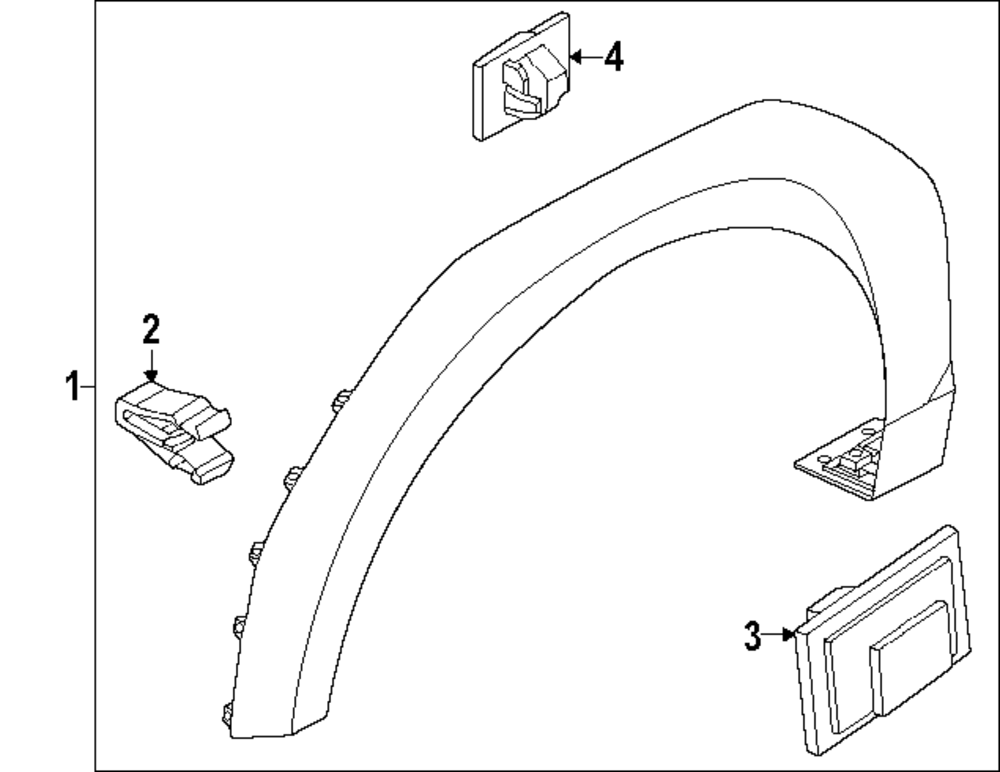 4
2
1
3