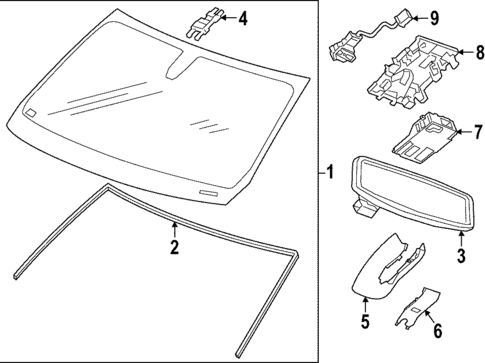 4
9
8
7
1
2
3
5
6