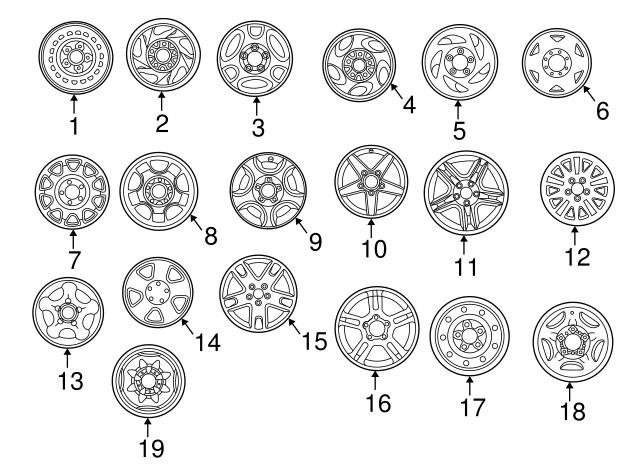 1
2
3
4
5
6
7
8
9
10
11
12
13
14
15
16
17
18
19