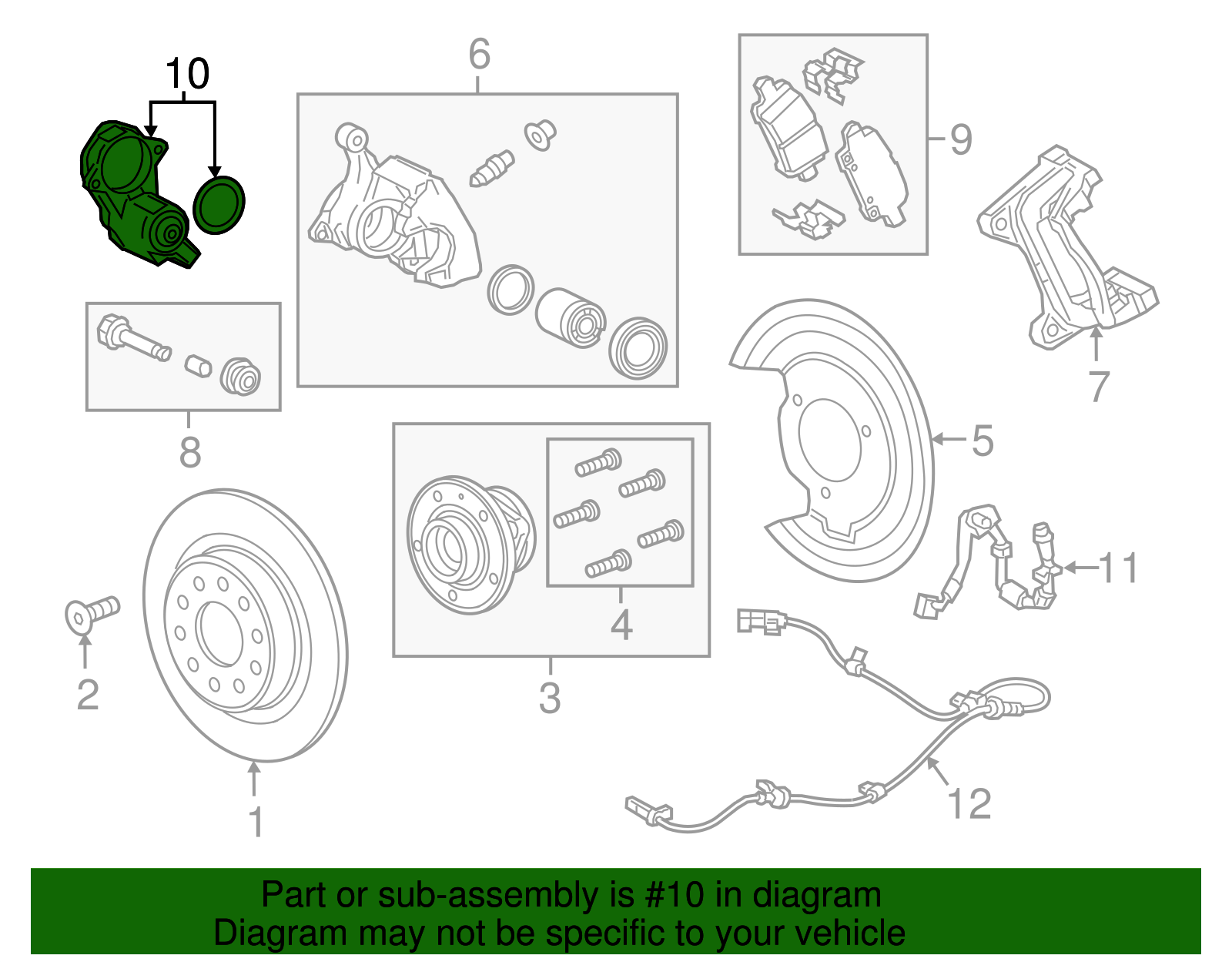 10
6
9
7
8
5
4
3
11
2
1
12

Part or sub-assembly is #10 in diagram
Diagram may not be specific to your vehicle